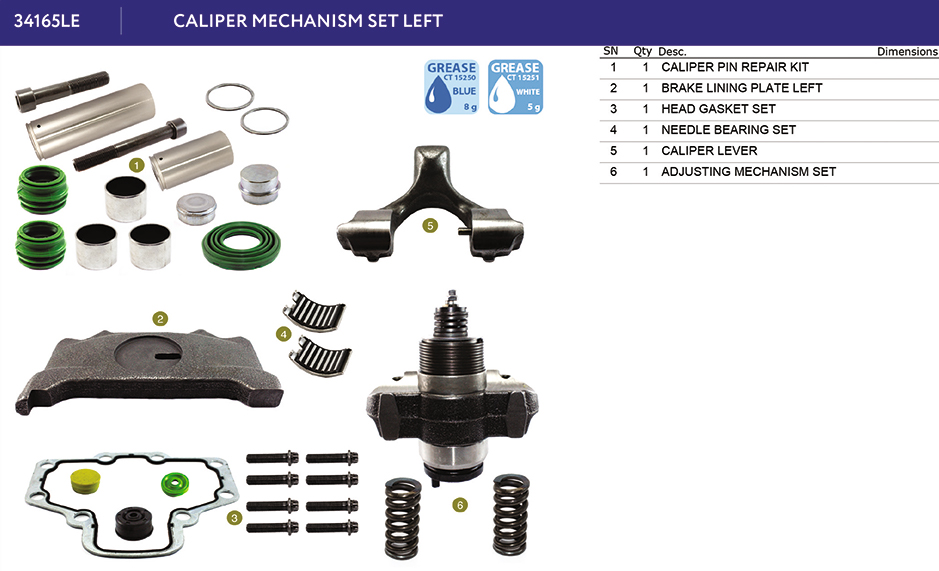 34165LE CALIPER MECHANISM SET LEFT

GREASE CT 15250 BLUE 8 g

GREASE CT 15251 WHITE 5 g

1

5

2

4

3

6

| SN | Qty | Desc. | Dimensions |
|---|---|---|---|
| 1 | 1 | CALIPER PIN REPAIR KIT | |
| 2 | 1 | BRAKE LINING PLATE LEFT | |
| 3 | 1 | HEAD GASKET SET | |
| 4 | 1 | NEEDLE BEARING SET | |
| 5 | 1 | CALIPER LEVER | |
| 6 | 1 | ADJUSTING MECHANISM SET | |